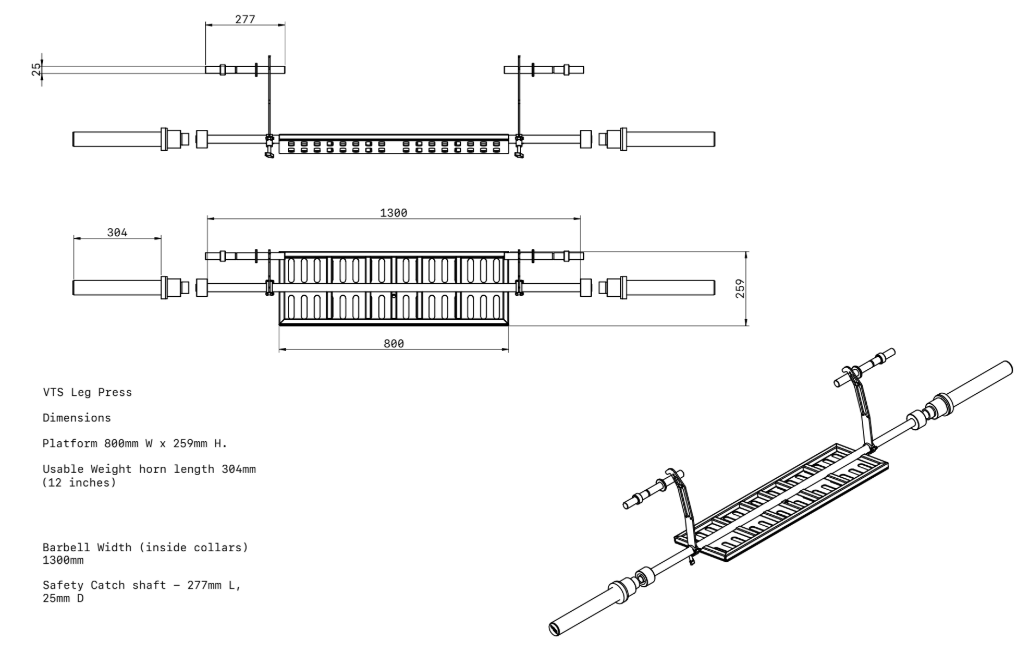 277

25

1300

304

259

800

VTS Leg Press

Dimensions

Platform 800mm W x 259mm H.

Usable Weight horn length 304mm (12 inches)

Barbell Width (inside collars) 1300mm

Safety Catch shaft - 277mm L, 25mm D