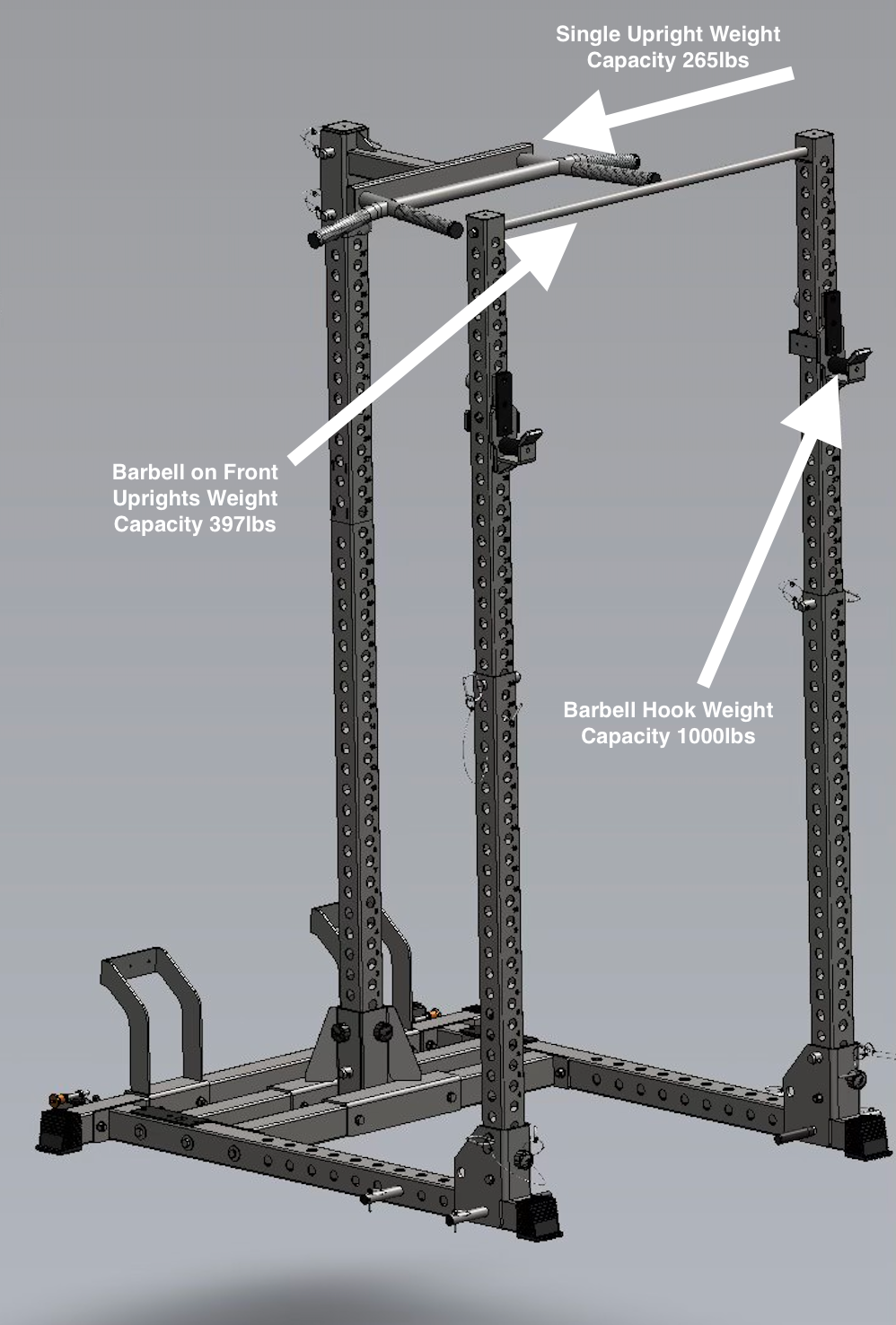 Single Upright Weight Capacity 265lbs

Barbell on Front Uprights Weight Capacity 397lbs

Barbell Hook Weight Capacity 1000lbs