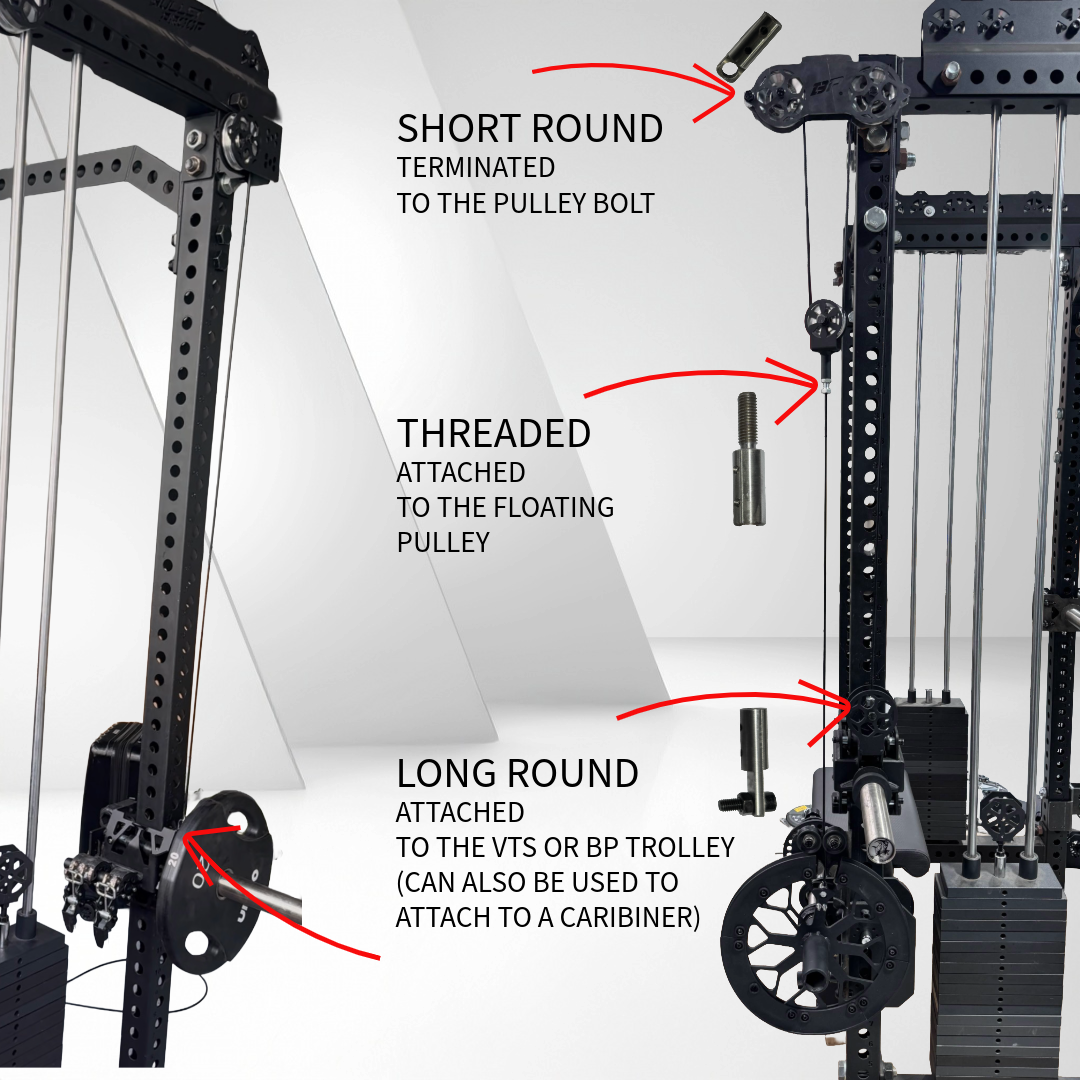 SHORT ROUND
TERMINATED
TO THE PULLEY BOLT

THREADED
ATTACHED
TO THE FLOATING
PULLEY

LONG ROUND
ATTACHED
TO THE VTS OR BP TROLLEY
(CAN ALSO BE USED TO
ATTACH TO A CARIBINER)